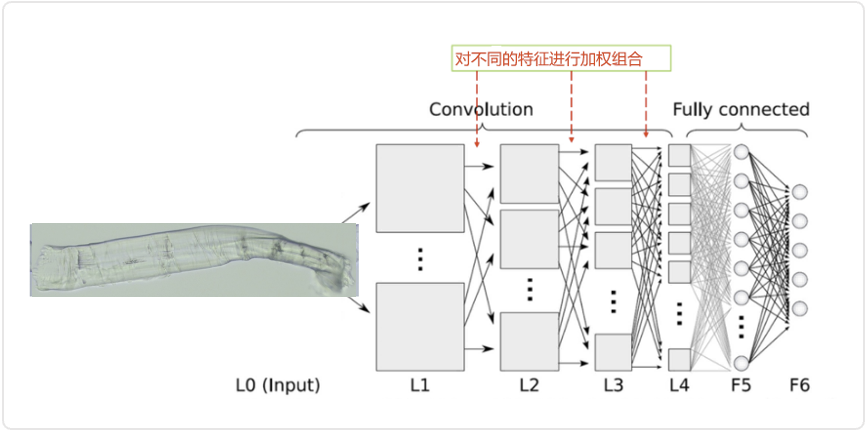 对不同的特征进行加权组合

Convolution

Fully connected

L0 (Input)

L1

L2

L3

L4

F5

F6